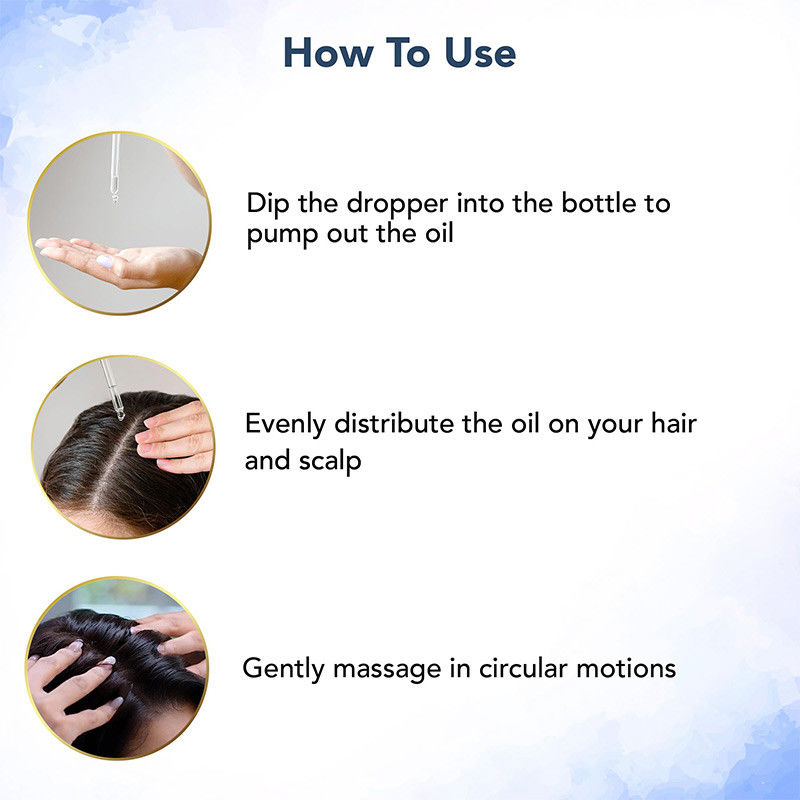 How To Use

Dip the dropper into the bottle to pump out the oil

Evenly distribute the oil on your hair and scalp

Gently massage in circular motions